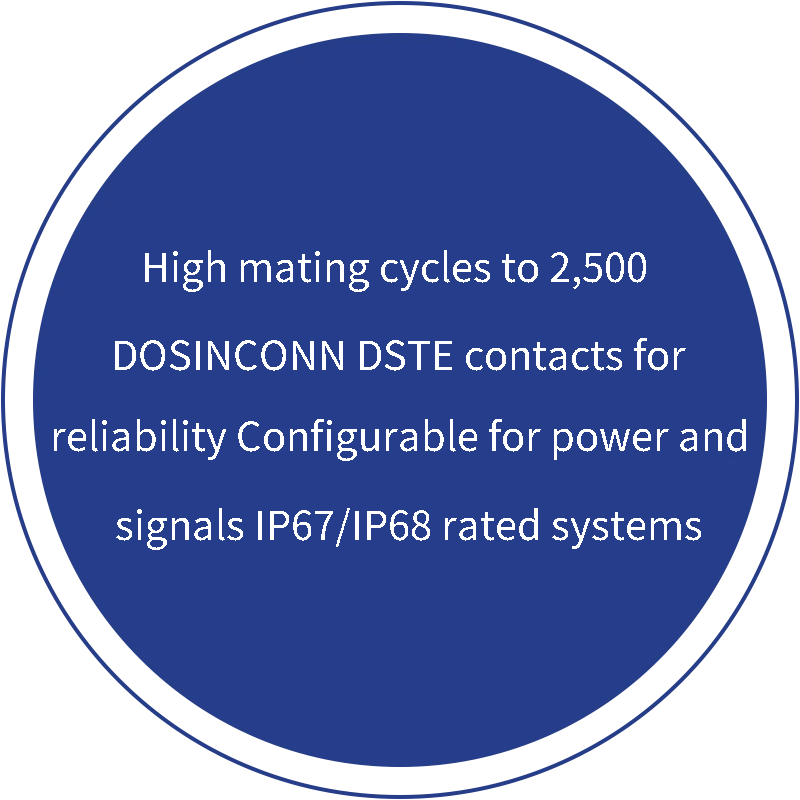 High mating cycles to 2,500 DOSINCONN DSTE contacts for reliability Configurable for power and signals IP67/IP68 rated systems